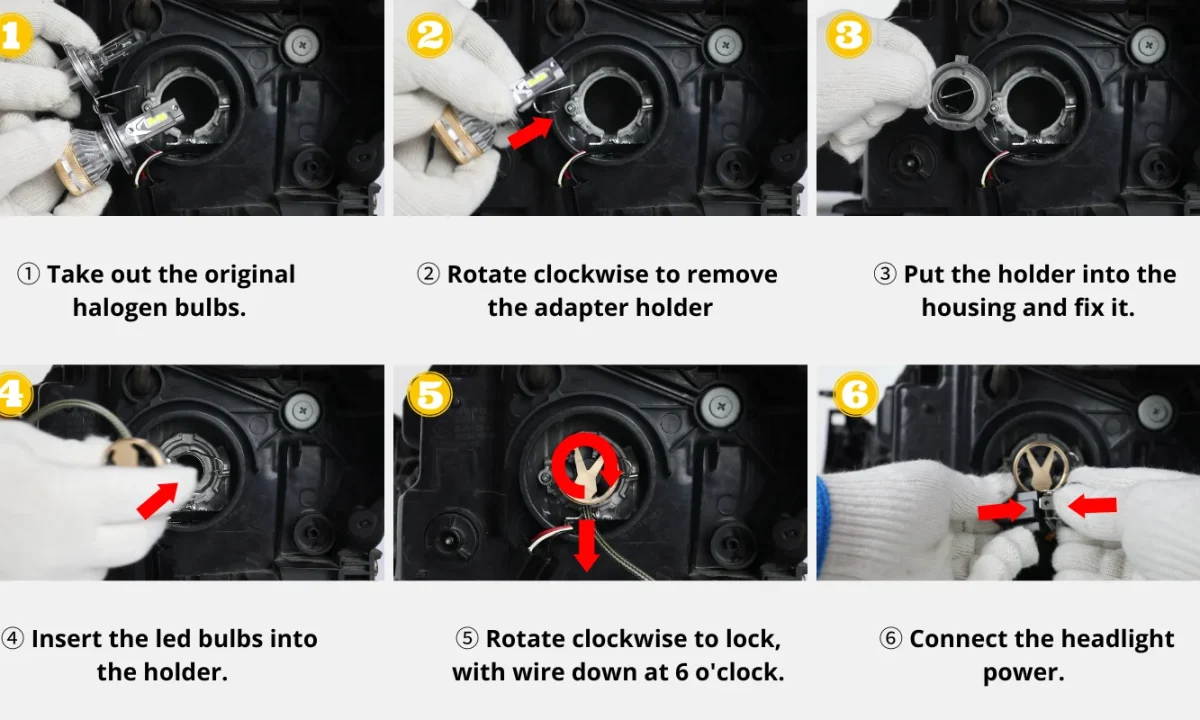 1

2

3

① Take out the original halogen bulbs.

② Rotate clockwise to remove the adapter holder

③ Put the holder into the housing and fix it.

4

5

6

④ Insert the led bulbs into the holder.

⑤ Rotate clockwise to lock, with wire down at 6 o'clock.

⑥ Connect the headlight power.