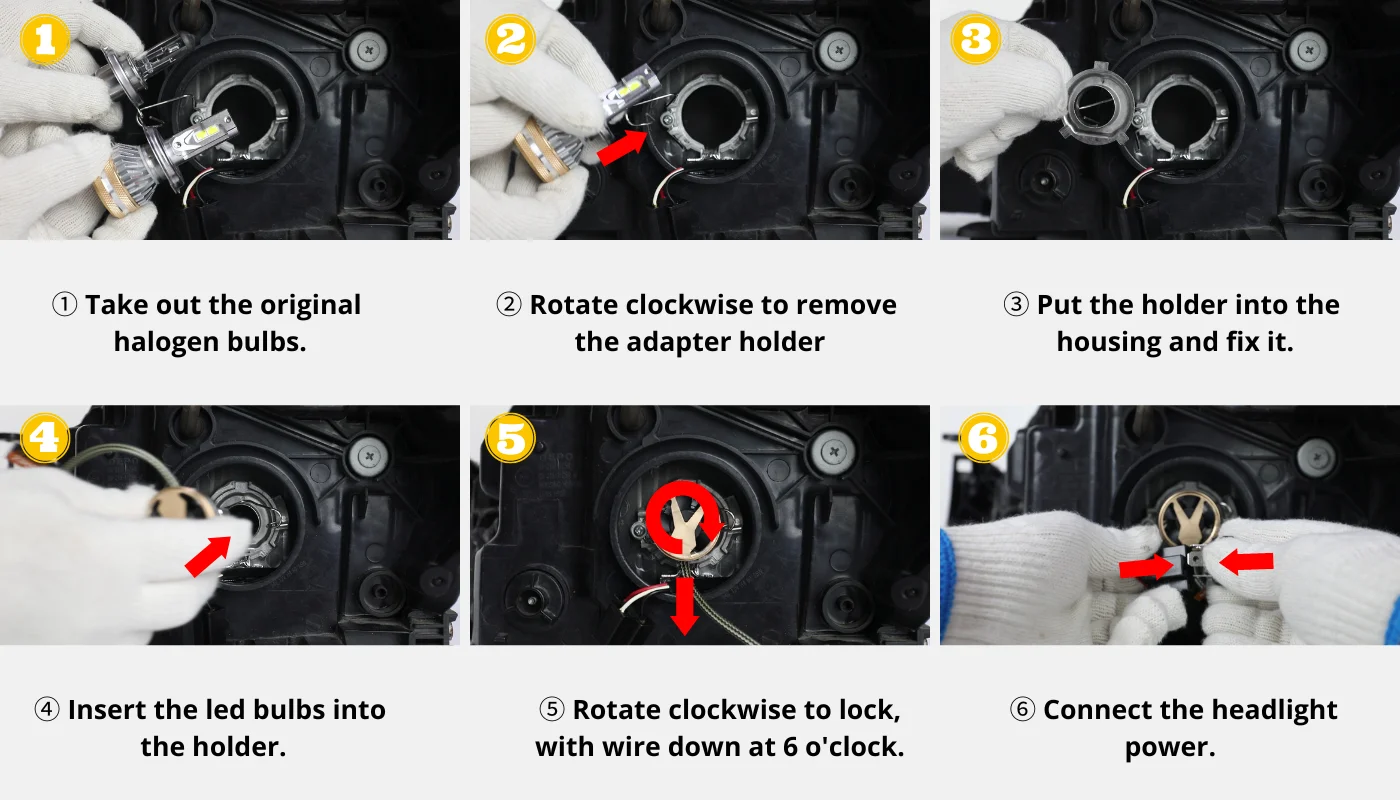 1

2

3

① Take out the original halogen bulbs.

② Rotate clockwise to remove the adapter holder

③ Put the holder into the housing and fix it.

4

5

6

④ Insert the led bulbs into the holder.

⑤ Rotate clockwise to lock, with wire down at 6 o'clock.

⑥ Connect the headlight power.